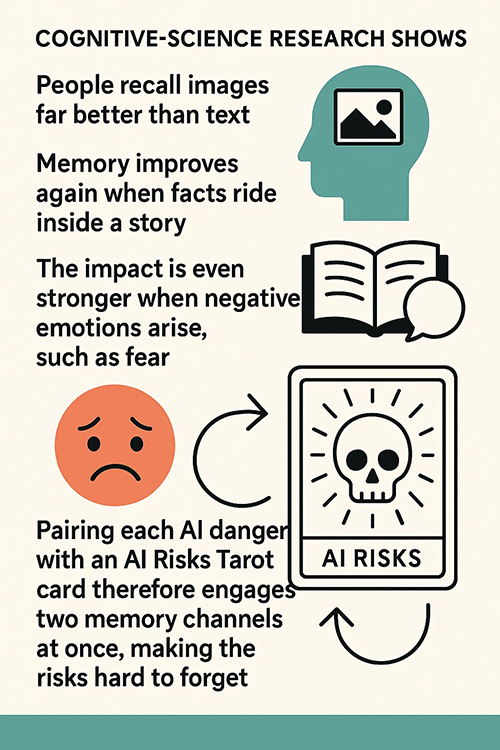 COGNITIVE-SCIENCE RESEARCH SHOWS

People recall images far better than text

Memory improves again when facts ride inside a story

The impact is even stronger when negative emotions arise, such as fear

AI RISKS

Pairing each AI danger with an AI Risks Tarot card therefore engages two memory channels at once, making the risks hard to forget